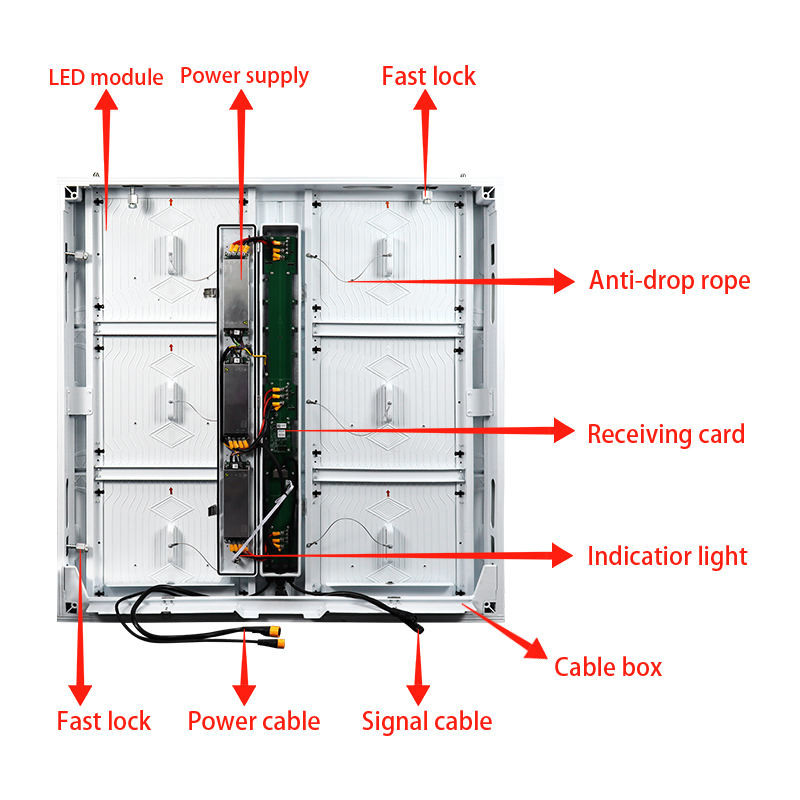 LED module
Power supply
Fast lock
Anti-drop rope
Receiving card
Indicatior light
Cable box
Fast lock
Power cable
Signal cable